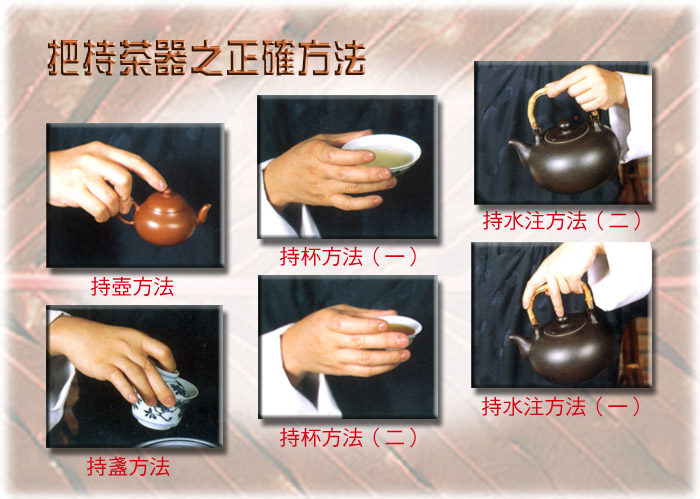 把持茶器之正確方法

持壺方法

持盞方法

持杯方法（一）

持杯方法（二）

持水注方法（二）

持水注方法（一）